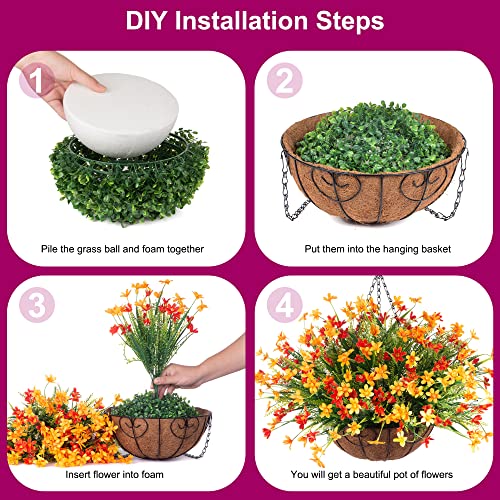 DIY Installation Steps

1

Pile the grass ball and foam together

2

Put them into the hanging basket

3

Insert flower into foam

4

You will get a beautiful pot of flowers