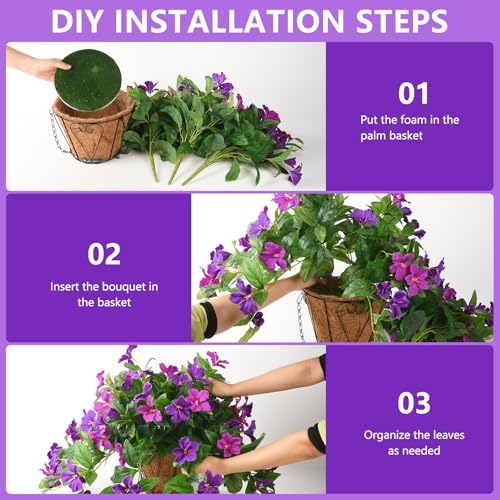 DIY INSTALLATION STEPS

01
Put the foam in the palm basket

02
Insert the bouquet in the basket

03
Organize the leaves as needed