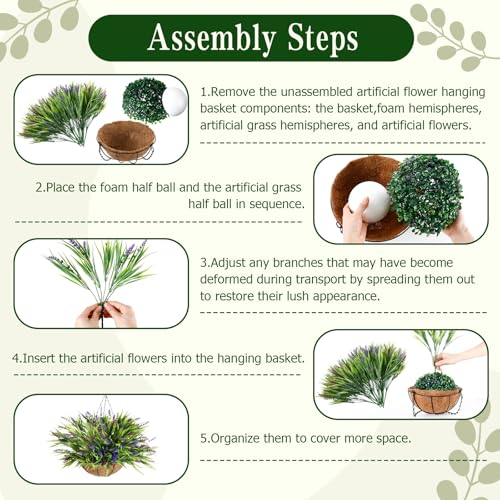 Assembly Steps

1.Remove the unassembled artificial flower hanging basket components: the basket,foam hemispheres, artificial grass hemispheres, and artificial flowers.

2.Place the foam half ball and the artificial grass half ball in sequence.

3.Adjust any branches that may have become deformed during transport by spreading them out to restore their lush appearance.

4.Insert the artificial flowers into the hanging basket.

5.Organize them to cover more space.