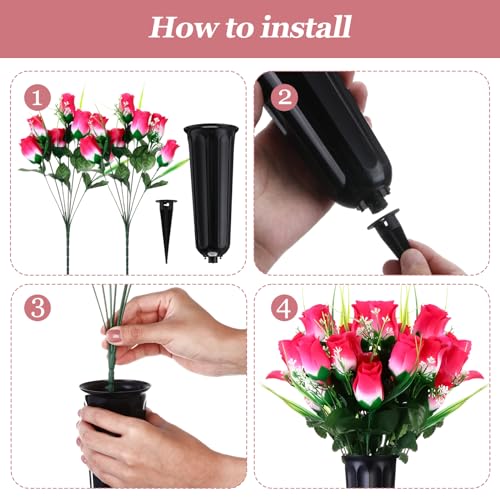 How to install

1

2

3

4