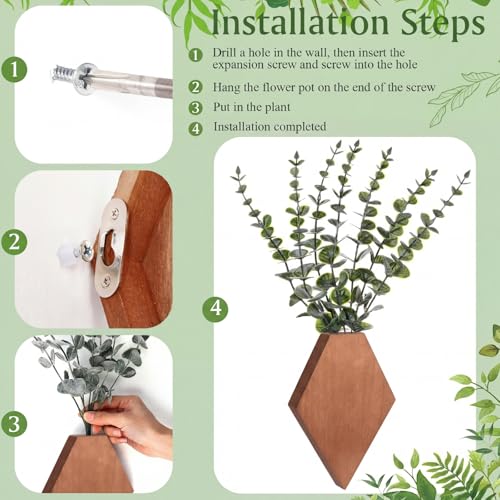 Installation Steps

1 Drill a hole in the wall, then insert the expansion screw and screw into the hole

2 Hang the flower pot on the end of the screw

3 Put in the plant

4 Installation completed

1

2

3

4