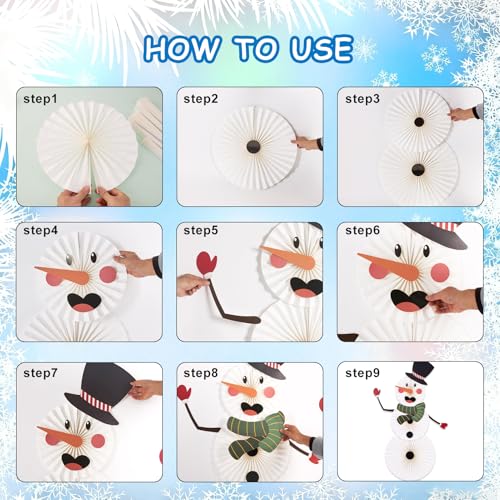 HOW TO USE

step1

step2

step3

step4

step5

step6

step7

step8

step9