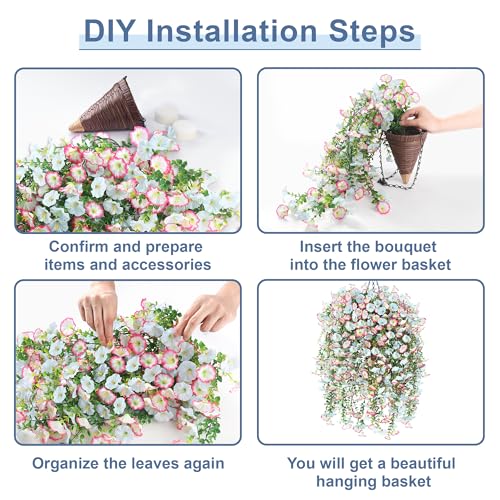 DIY Installation Steps

Confirm and prepare items and accessories

Insert the bouquet into the flower basket

Organize the leaves again

You will get a beautiful hanging basket