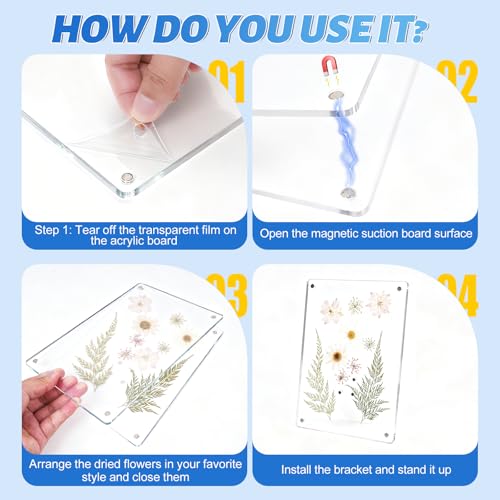 HOW DO YOU USE IT?

01

Step 1: Tear off the transparent film on the acrylic board

02

Open the magnetic suction board surface

03

Arrange the dried flowers in your favorite style and close them

04

Install the bracket and stand it up