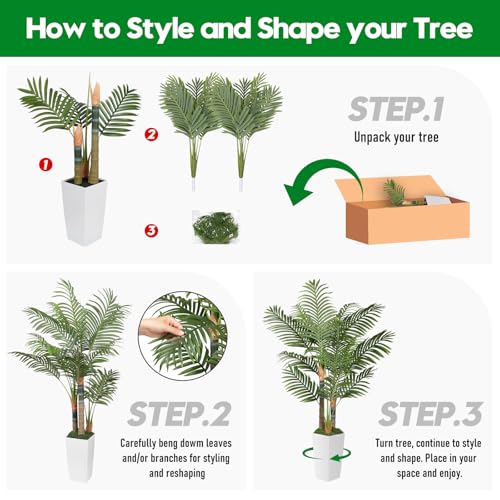 How to Style and Shape your Tree

1

2

3

STEP.1

Unpack your tree

STEP.2

Carefully beng dowm leaves and/or branches for styling and reshaping

STEP.3

Turn tree, continue to style and shape. Place in your space and enjoy.