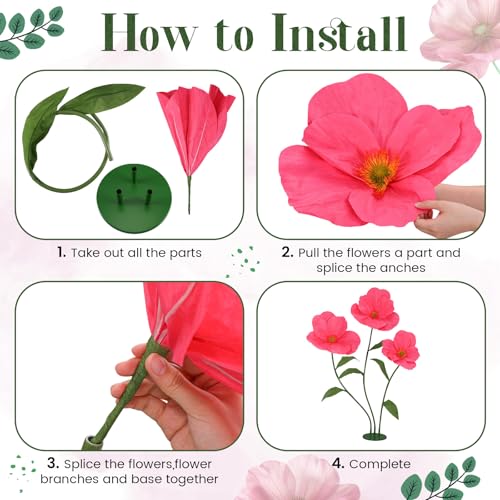 How to Install

1. Take out all the parts

2. Pull the flowers a part and splice the anches

3. Splice the flowers,flower branches and base together

4. Complete