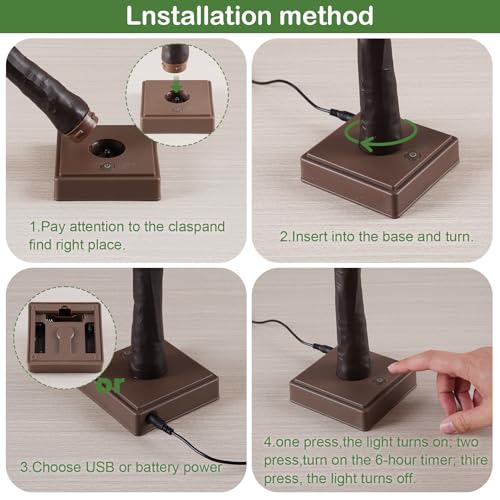 Lnstallation method

1.Pay attention to the claspand find right place.

2.Insert into the base and turn.

or

3.Choose USB or battery power

4.one press,the light turns on; two press,turn on the 6-hour timer; thire press, the light turns off.