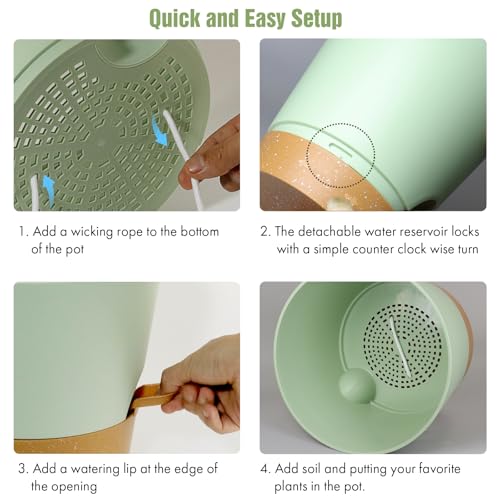 Quick and Easy Setup

1. Add a wicking rope to the bottom of the pot

2. The detachable water reservoir locks with a simple counter clock wise turn

3. Add a watering lip at the edge of the opening

4. Add soil and putting your favorite plants in the pot.