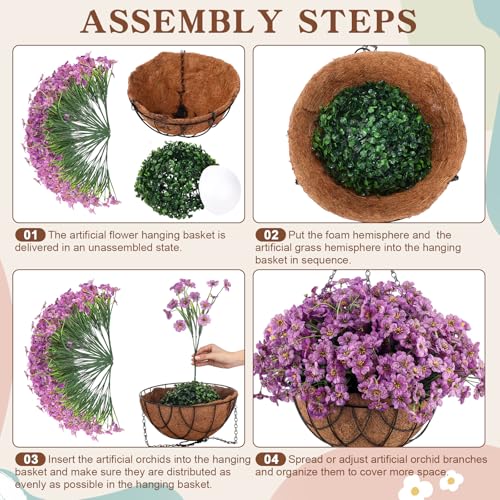 ASSEMBLY STEPS

01 The artificial flower hanging basket is delivered in an unassembled state.

02 Put the foam hemisphere and the artificial grass hemisphere into the hanging basket in sequence.

03 Insert the artificial orchids into the hanging basket and make sure they are distributed as evenly as possible in the hanging basket.

04 Spread or adjust artificial orchid branches and organize them to cover more space.