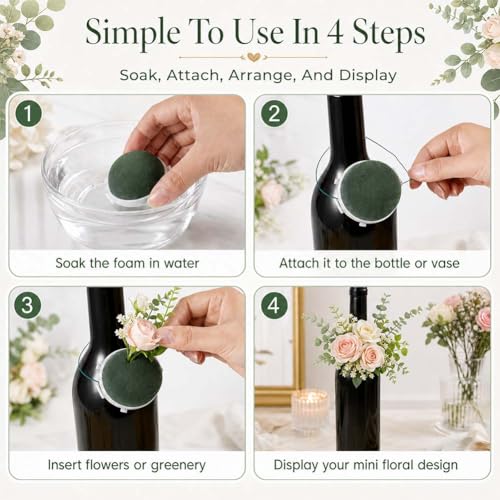 Simple To Use In 4 Steps

Soak, Attach, Arrange, And Display

1

Soak the foam in water

2

Attach it to the bottle or vase

3

Insert flowers or greenery

4

Display your mini floral design