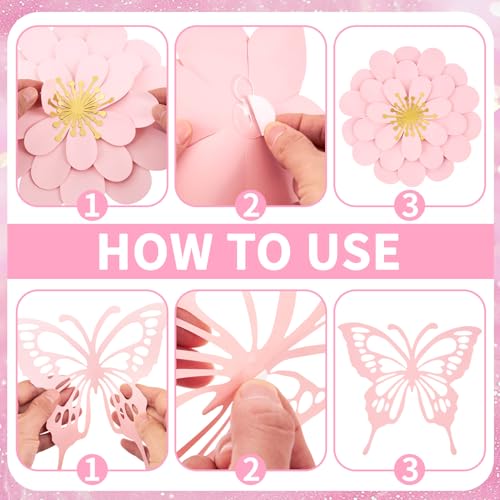 1
2
3
HOW TO USE
1
2
3