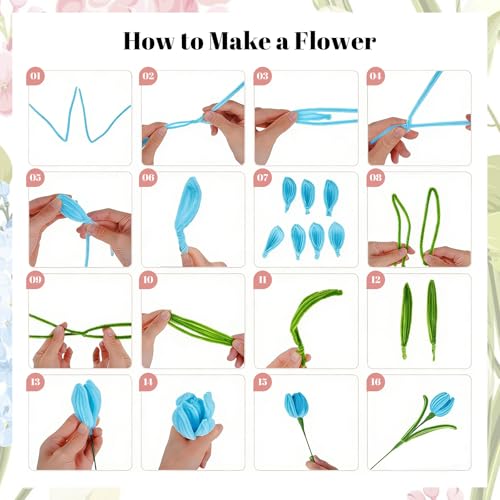 How to Make a Flower

01

02

03

04

05

06

07

08

09

10

11

12

13

14

15

16