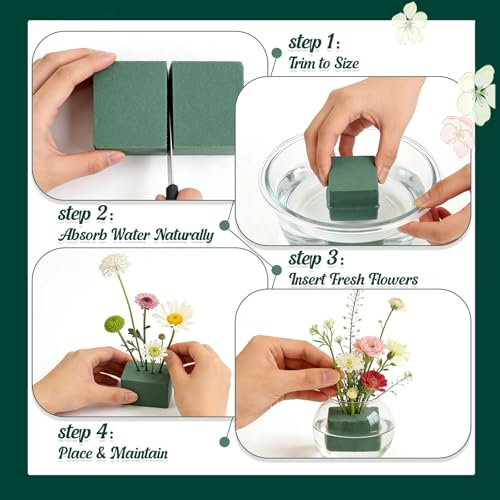 step 1:
Trim to Size

step 2:
Absorb Water Naturally

step 3:
Insert Fresh Flowers

step 4:
Place & Maintain