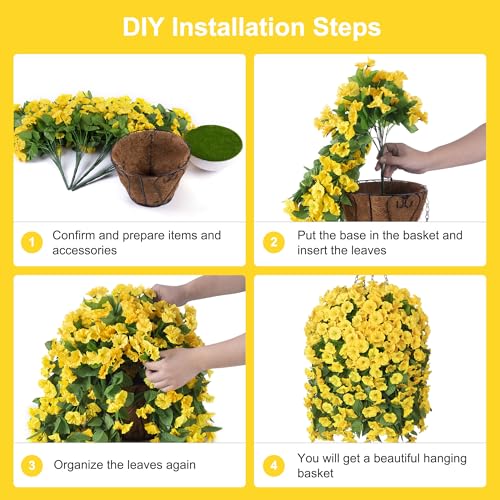 DIY Installation Steps

1 Confirm and prepare items and accessories

2 Put the base in the basket and insert the leaves

3 Organize the leaves again

4 You will get a beautiful hanging basket