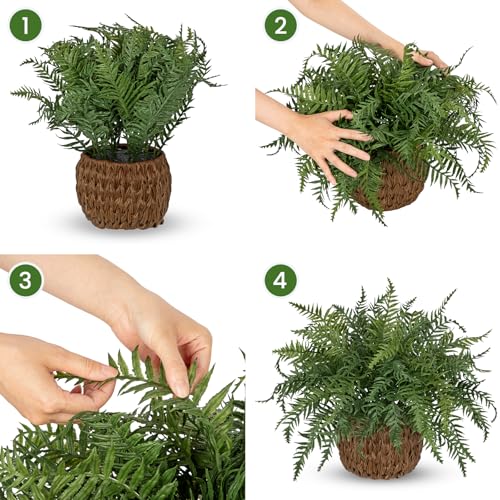 1

2

3

4