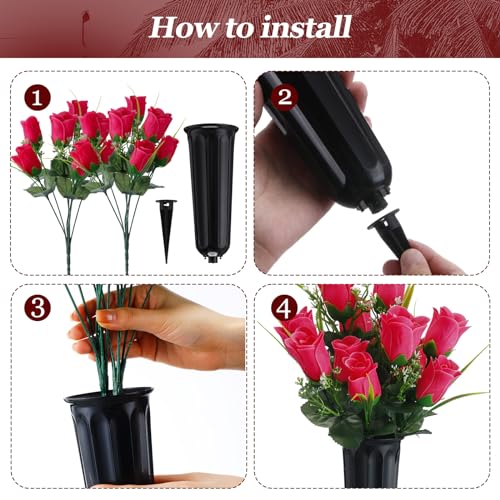 How to install

1

2

3

4