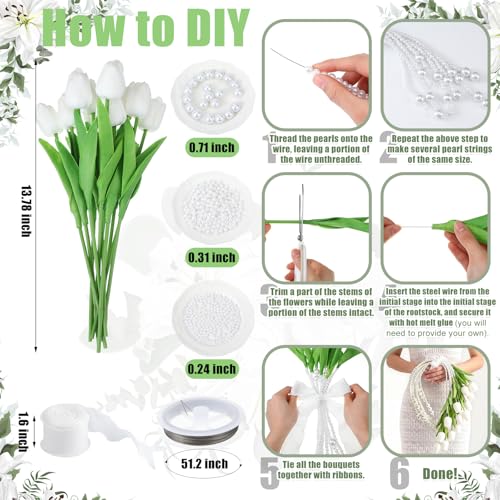 How to DIY

13.78 inch

0.71 inch

0.31 inch

0.24 inch

1.6 inch

51.2 inch

1 Thread the pearls onto the wire, leaving a portion of the wire unthreaded.

2 Repeat the above step to make several pearl strings of the same size.

3 Trim a part of the stems of the flowers while leaving a portion of the stems intact.

4 Insert the steel wire from the initial stage into the initial stage of the rootstock, and secure it with hot melt glue (you will need to provide your own).

5 Tie all the bouquets together with ribbons.

6 Done!