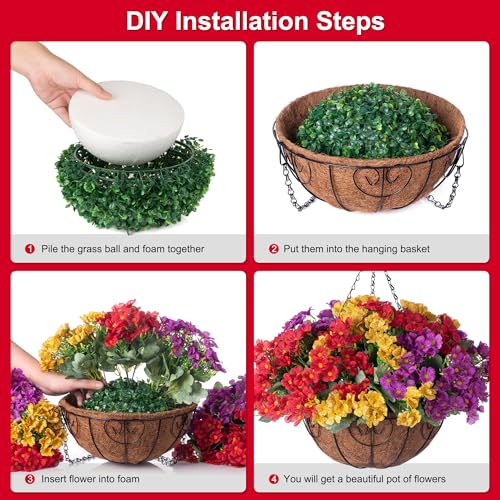 DIY Installation Steps

1 Pile the grass ball and foam together

2 Put them into the hanging basket

3 Insert flower into foam

4 You will get a beautiful pot of flowers