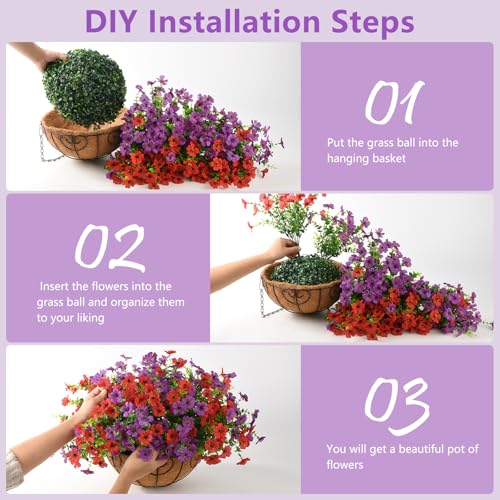 DIY Installation Steps

01

Put the grass ball into the hanging basket

02

Insert the flowers into the grass ball and organize them to your liking

03

You will get a beautiful pot of flowers