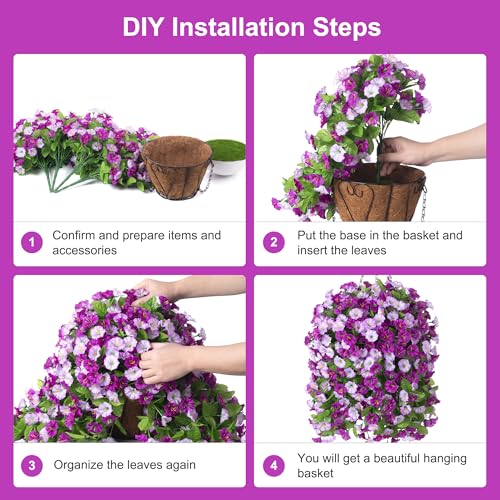 DIY Installation Steps

1 Confirm and prepare items and accessories

2 Put the base in the basket and insert the leaves

3 Organize the leaves again

4 You will get a beautiful hanging basket