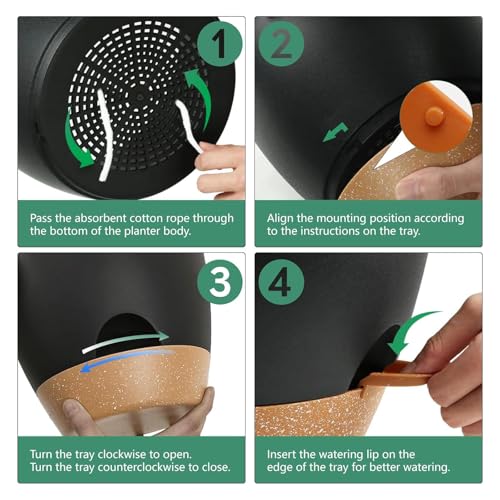 1

Pass the absorbent cotton rope through the bottom of the planter body.

2

Align the mounting position according to the instructions on the tray.

3

Turn the tray clockwise to open.
Turn the tray counterclockwise to close.

4

Insert the watering lip on the edge of the tray for better watering.