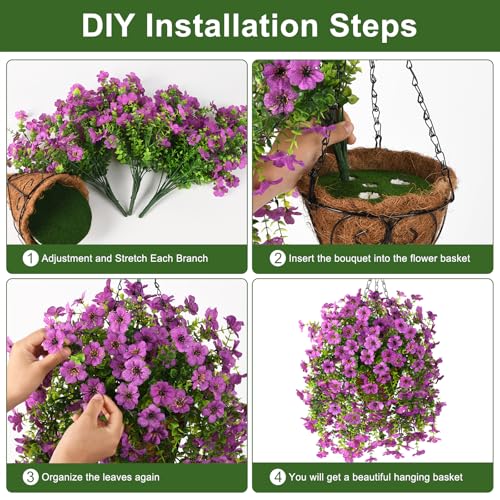 DIY Installation Steps

1 Adjustment and Stretch Each Branch

2 Insert the bouquet into the flower basket

3 Organize the leaves again

4 You will get a beautiful hanging basket