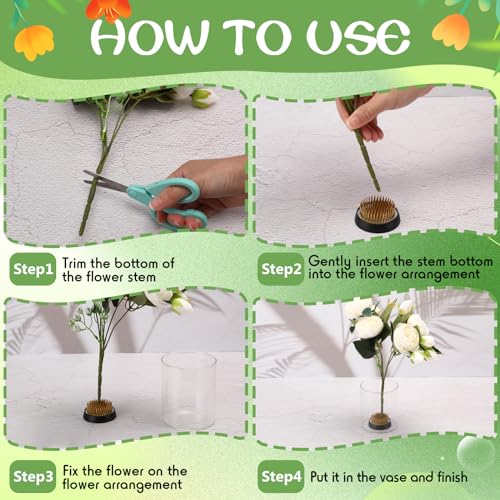 HOW TO USE

Step1 Trim the bottom of the flower stem

Step2 Gently insert the stem bottom into the flower arrangement

Step3 Fix the flower on the flower arrangement

Step4 Put it in the vase and finish