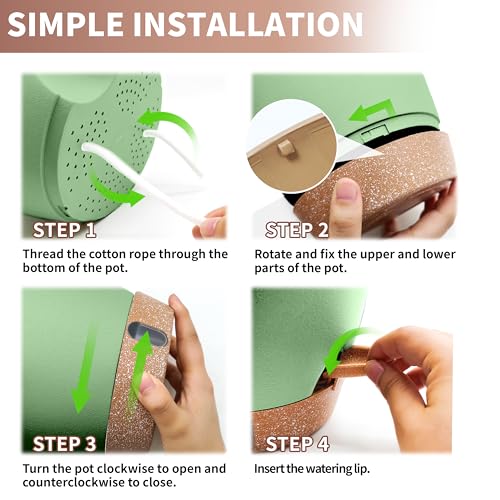 SIMPLE INSTALLATION

STEP 1

Thread the cotton rope through the bottom of the pot.

STEP 2

Rotate and fix the upper and lower parts of the pot.

STEP 3

Turn the pot clockwise to open and counterclockwise to close.

STEP 4

Insert the watering lip.