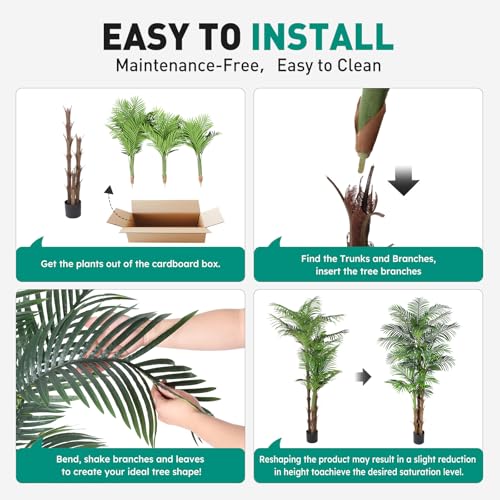 EASY TO INSTALL
Maintenance-Free, Easy to Clean

Get the plants out of the cardboard box.

Find the Trunks and Branches, insert the tree branches

Bend, shake branches and leaves to create your ideal tree shape!

Reshaping the product may result in a slight reduction in height toachieve the desired saturation level.