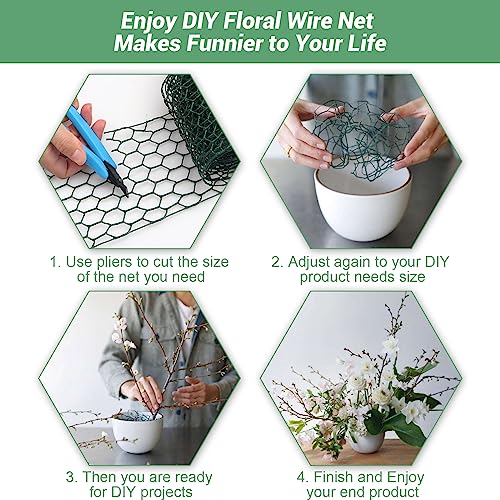 Enjoy DIY Floral Wire Net Makes Funnier to Your Life

1. Use pliers to cut the size of the net you need

2. Adjust again to your DIY product needs size

3. Then you are ready for DIY projects

4. Finish and Enjoy your end product