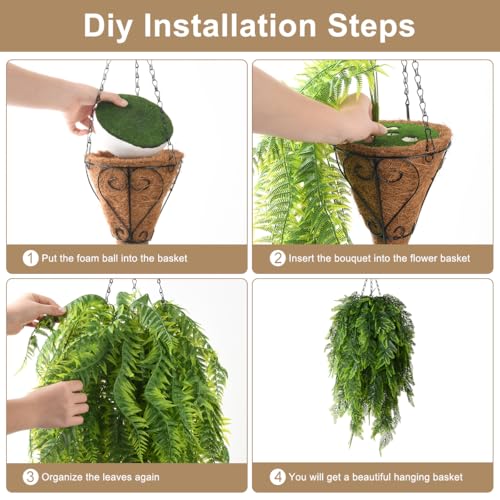 Diy Installation Steps

1 Put the foam ball into the basket

2 Insert the bouquet into the flower basket

3 Organize the leaves again

4 You will get a beautiful hanging basket