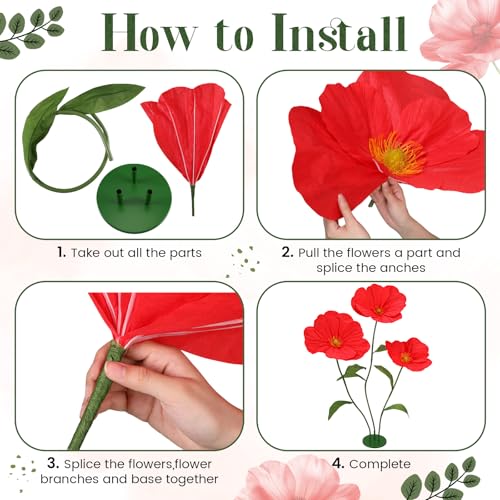 How to Install

1. Take out all the parts

2. Pull the flowers a part and splice the anches

3. Splice the flowers,flower branches and base together

4. Complete