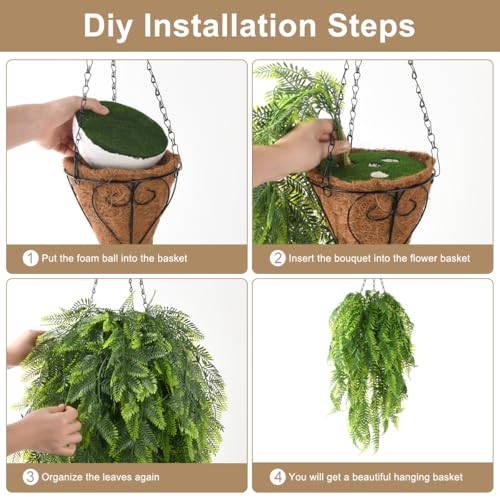 Diy Installation Steps

1 Put the foam ball into the basket

2 Insert the bouquet into the flower basket

3 Organize the leaves again

4 You will get a beautiful hanging basket