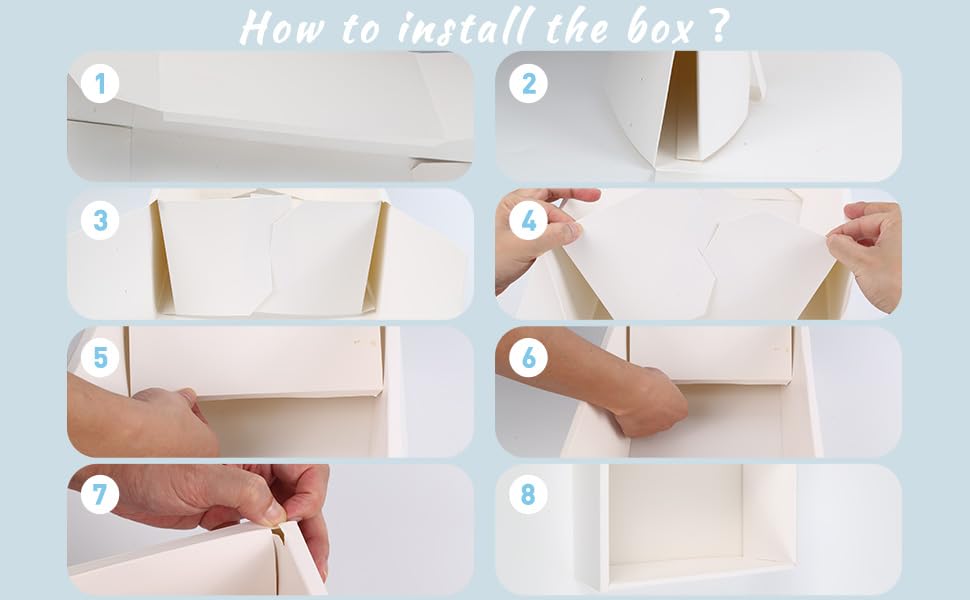 How to install the box ?

1

2

3

4

5

6

7

8