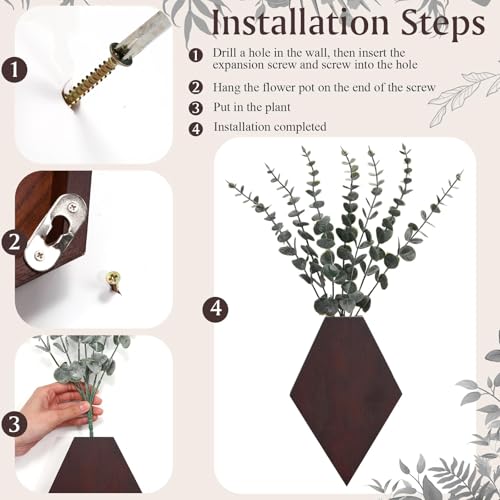 Installation Steps

1 Drill a hole in the wall, then insert the expansion screw and screw into the hole

2 Hang the flower pot on the end of the screw

3 Put in the plant

4 Installation completed

1

2

3

4