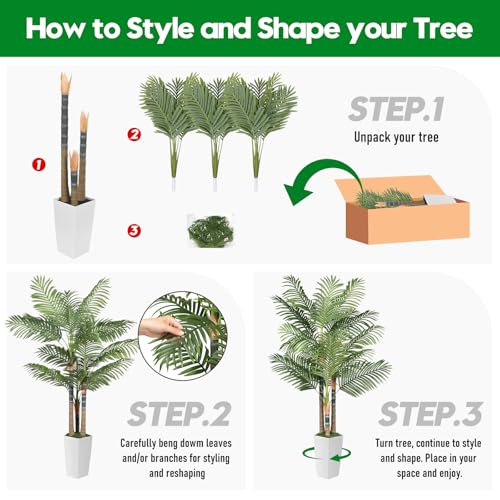 How to Style and Shape your Tree

1

2

3

STEP.1

Unpack your tree

STEP.2

Carefully beng dowm leaves and/or branches for styling and reshaping

STEP.3

Turn tree, continue to style and shape. Place in your space and enjoy.