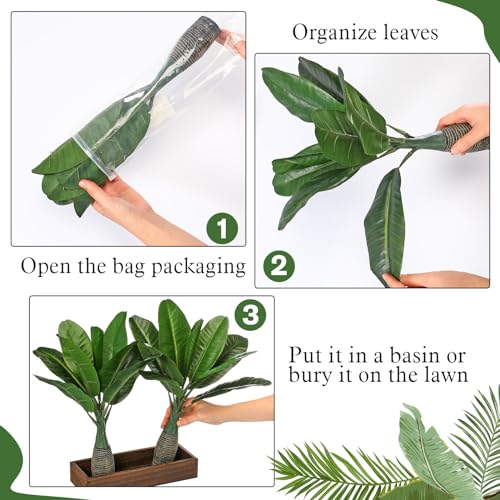 1

Open the bag packaging

Organize leaves

2

3

Put it in a basin or bury it on the lawn