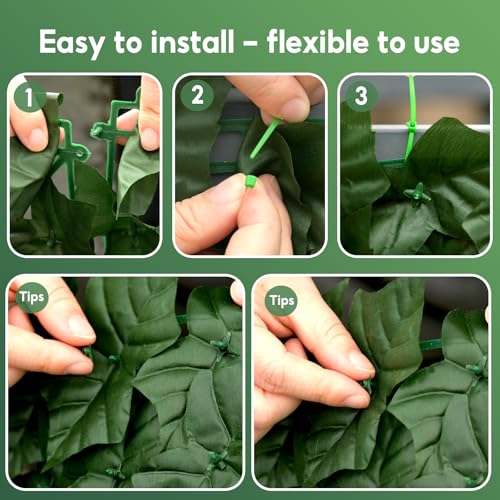 Easy to install – flexible to use

1

2

3

Tips

Tips