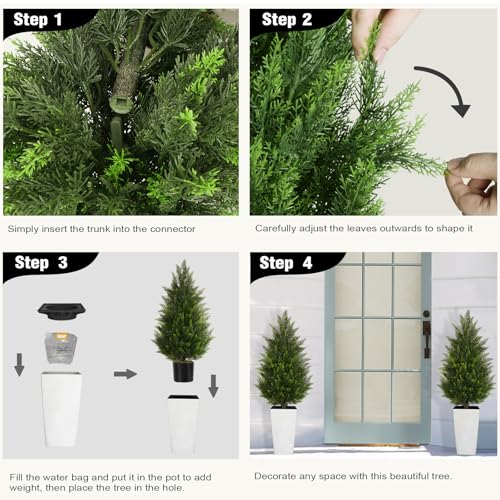 Step 1

Simply insert the trunk into the connector

Step 2

Carefully adjust the leaves outwards to shape it

Step 3

Fill the water bag and put it in the pot to add weight, then place the tree in the hole.

Step 4

Decorate any space with this beautiful tree.