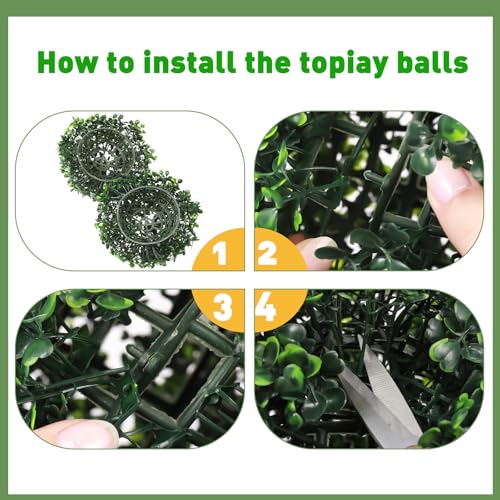 How to install the topiay balls

1

2

3

4