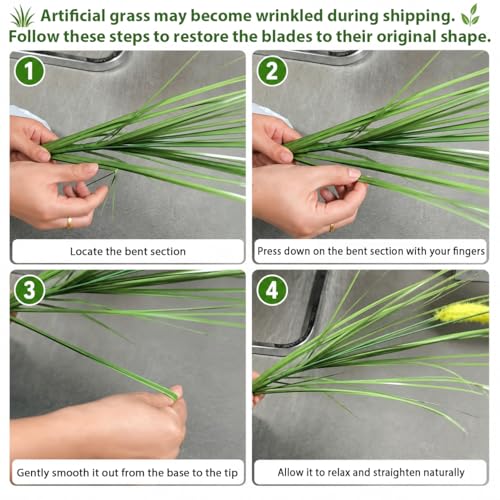 Artificial grass may become wrinkled during shipping.
Follow these steps to restore the blades to their original shape.

1

Locate the bent section

2

Press down on the bent section with your fingers

3

Gently smooth it out from the base to the tip

4

Allow it to relax and straighten naturally