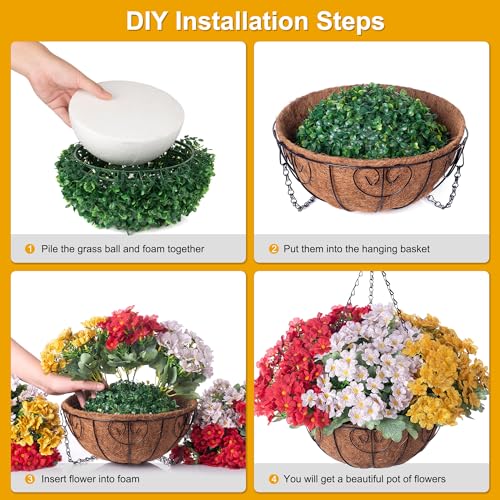 DIY Installation Steps

1 Pile the grass ball and foam together

2 Put them into the hanging basket

3 Insert flower into foam

4 You will get a beautiful pot of flowers