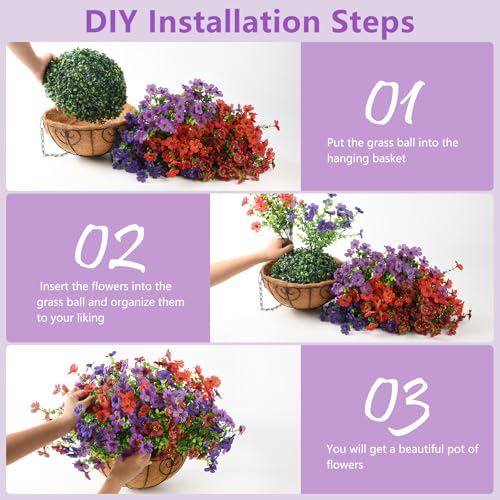 DIY Installation Steps

01

Put the grass ball into the hanging basket

02

Insert the flowers into the grass ball and organize them to your liking

03

You will get a beautiful pot of flowers