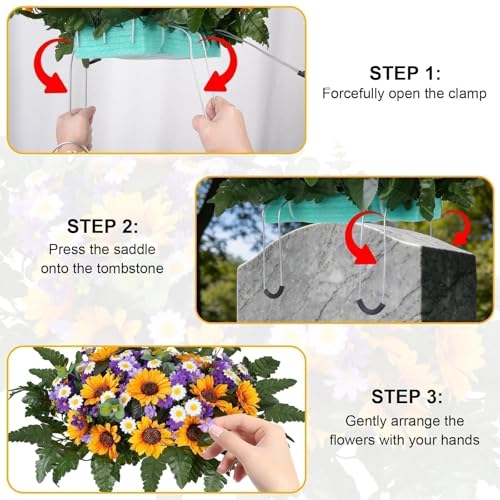 STEP 1:
Forcefully open the clamp

STEP 2:
Press the saddle onto the tombstone

STEP 3:
Gently arrange the flowers with your hands