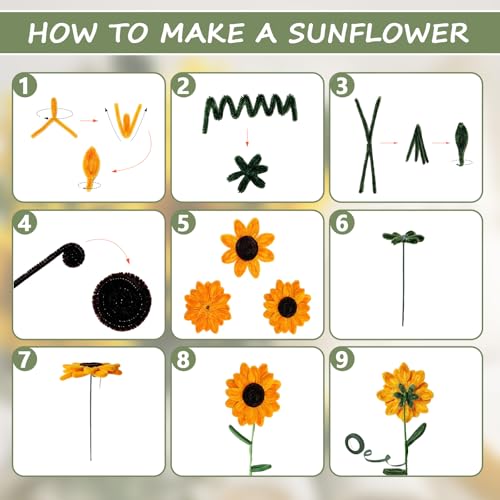 HOW TO MAKE A SUNFLOWER

1

2

3

4

5

6

7

8

9