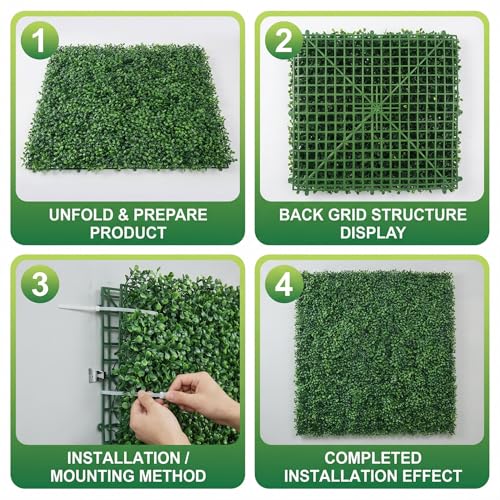 1

UNFOLD & PREPARE PRODUCT

2

BACK GRID STRUCTURE DISPLAY

3

INSTALLATION / MOUNTING METHOD

4

COMPLETED INSTALLATION EFFECT