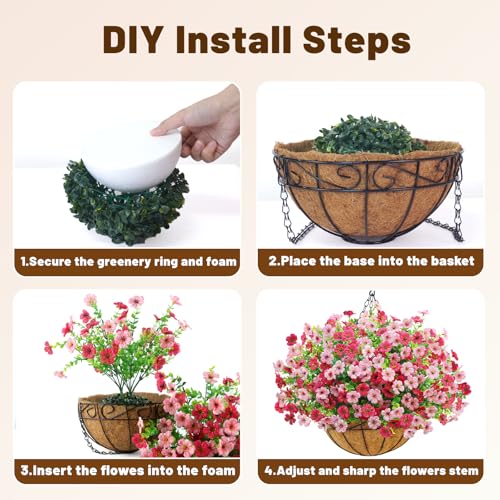 DIY Install Steps

1.Secure the greenery ring and foam

2.Place the base into the basket

3.Insert the flowes into the foam

4.Adjust and sharp the flowers stem