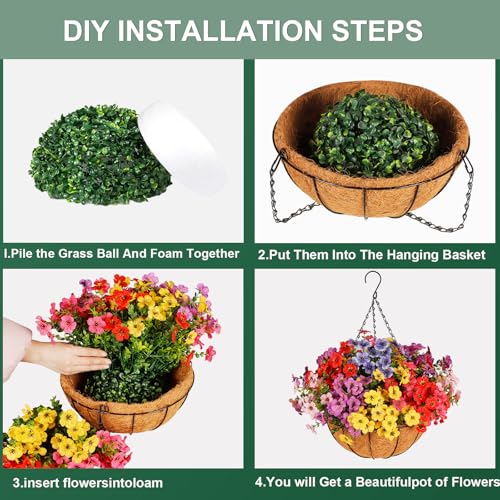 DIY INSTALLATION STEPS

I.Pile the Grass Ball And Foam Together

2.Put Them Into The Hanging Basket

3.insert flowersintoloam

4.You will Get a Beautifulpot of Flowers