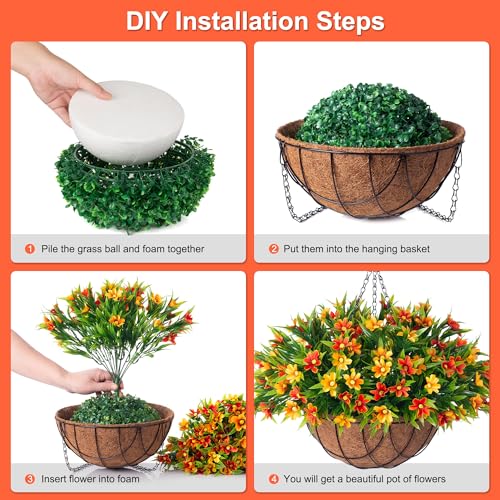 DIY Installation Steps

1 Pile the grass ball and foam together

2 Put them into the hanging basket

3 Insert flower into foam

4 You will get a beautiful pot of flowers