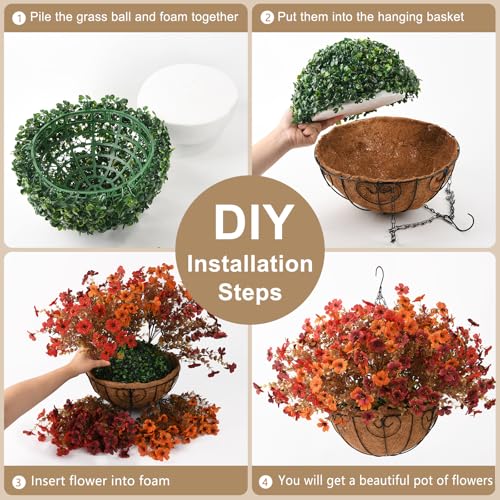 1 Pile the grass ball and foam together

2 Put them into the hanging basket

DIY
Installation
Steps

3 Insert flower into foam

4 You will get a beautiful pot of flowers